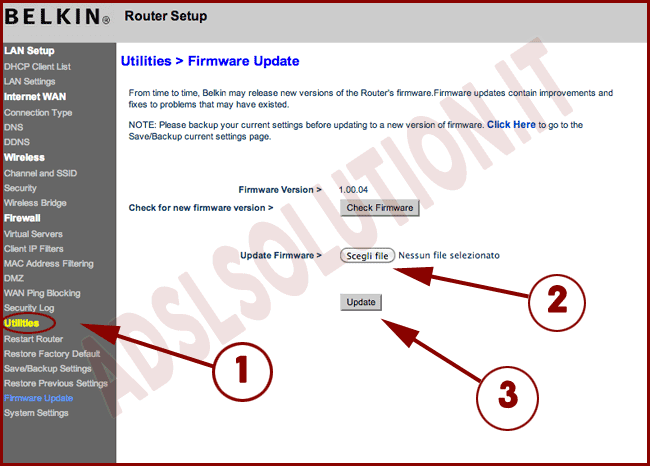 BELKIN® Router Setup

LAN Setup
DHCP Client List
LAN Settings
Internet WAN
Connection Type
DNS
DDNS
Wireless
Channel and SSID
Security
Wireless Bridge
Firewall
Virtual Servers
Client IP Filters
MAC Address Filtering
DMZ
WAN Ping Blocking
Security Log
Utilities
Restart Router
Restore Factory Default
Save/Backup Settings
Restore Previous Settings
Firmware Update
System Settings

Utilities > Firmware Update

From time to time, Belkin may release new versions of the Router's firmware.Firmware updates contain improvements and fixes to problems that may have existed.

NOTE: Please backup your current settings before updating to a new version of firmware. Click Here to go to the Save/Backup current settings page.

Firmware Version > 1.00.04
Check for new firmware version > Check Firmware

Update Firmware > Scegli file Nessun file selezionato

Update

ADSLSOLUTION.IT

1
2
3